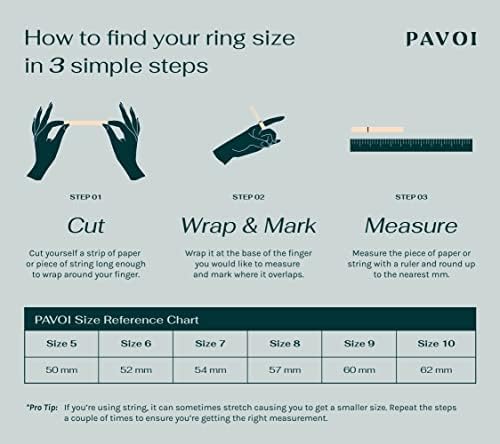 How to find your ring size in 3 simple steps

PAVOI

STEP 01

Cut

Cut yourself a strip of paper or piece of string long enough to wrap around your finger.

STEP 02

Wrap & Mark

Wrap it at the base of the finger you would like to measure and mark where it overlaps.

STEP 03

Measure

Measure the piece of paper or string with a ruler and round up to the nearest mm.

PAVOI Size Reference Chart

| Size 5 | Size 6 | Size 7 | Size 8 | Size 9 | Size 10 |
|---|---|---|---|---|---|
| 50 mm | 52 mm | 54 mm | 57 mm | 60 mm | 62 mm |

*Pro Tip: If you're using string, it can sometimes stretch causing you to get a smaller size. Repeat the steps a couple of times to ensure you're getting the right measurement.