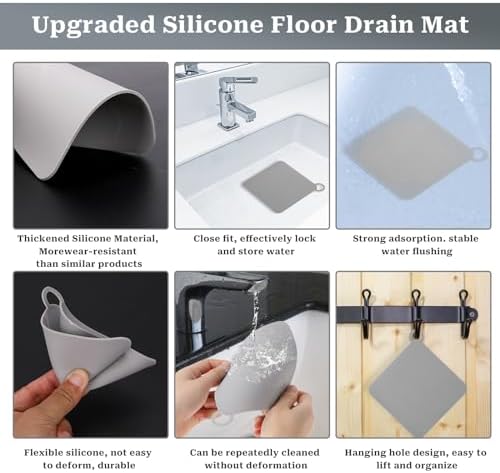 Upgraded Silicone Floor Drain Mat

Thickened Silicone Material, Morewear-resistant than similar products

Close fit, effectively lock and store water

Strong adsorption. stable water flushing

Flexible silicone, not easy to deform, durable

Can be repeatedly cleaned without deformation

Hanging hole design, easy to lift and organize