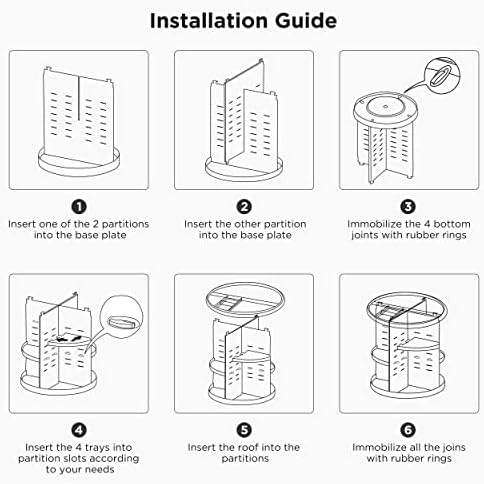 Installation Guide

1
Insert one of the 2 partitions into the base plate

2
Insert the other partition into the base plate

3
Immobilize the 4 bottom joints with rubber rings

4
Insert the 4 trays into partition slots according to your needs

5
Insert the roof into the partitions

6
Immobilize all the joins with rubber rings