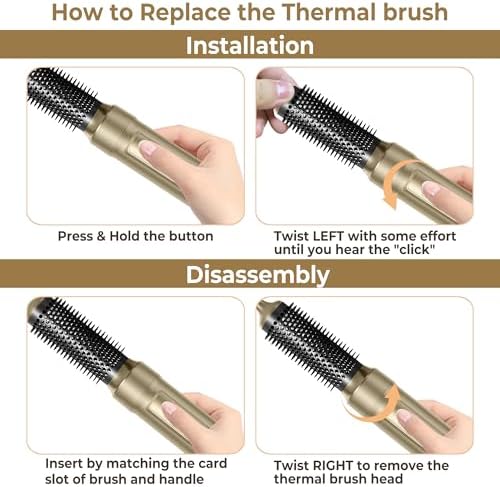 How to Replace the Thermal brush

Installation

Press & Hold the button

Twist LEFT with some effort until you hear the "click"

Disassembly

Insert by matching the card slot of brush and handle

Twist RIGHT to remove the thermal brush head